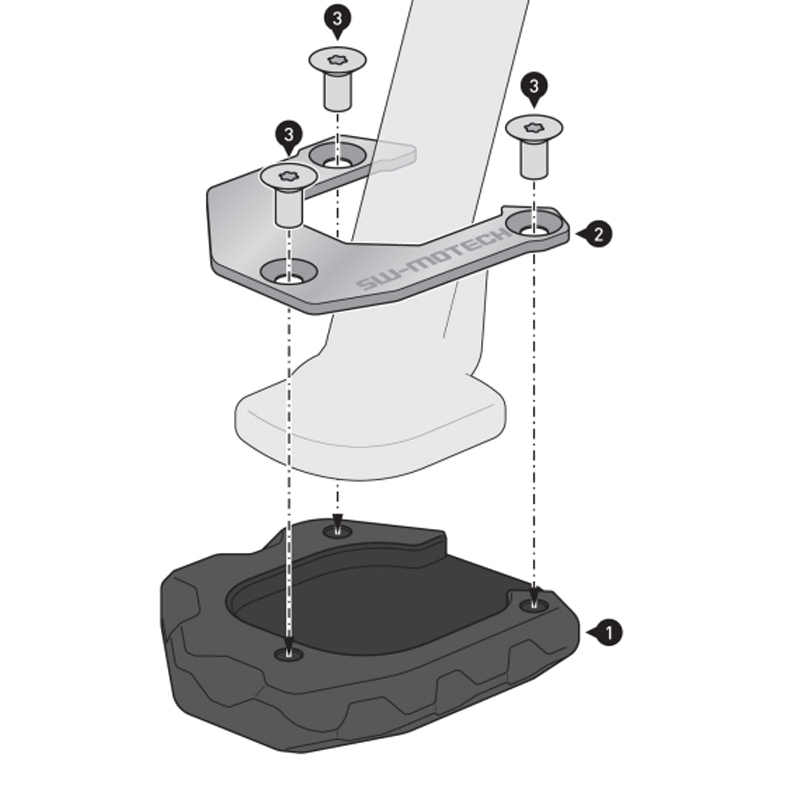 3
3
3
SW-MOTECH
2
1