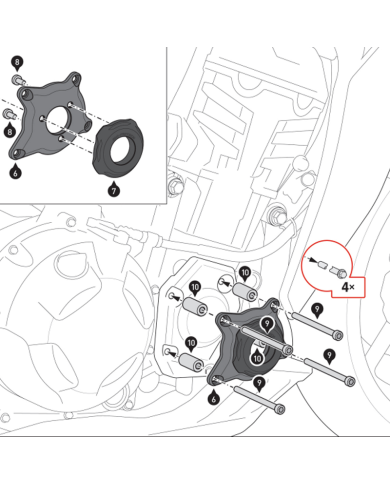 8
8
6
7
10
10
10
10
9
9
9
9
6
4×