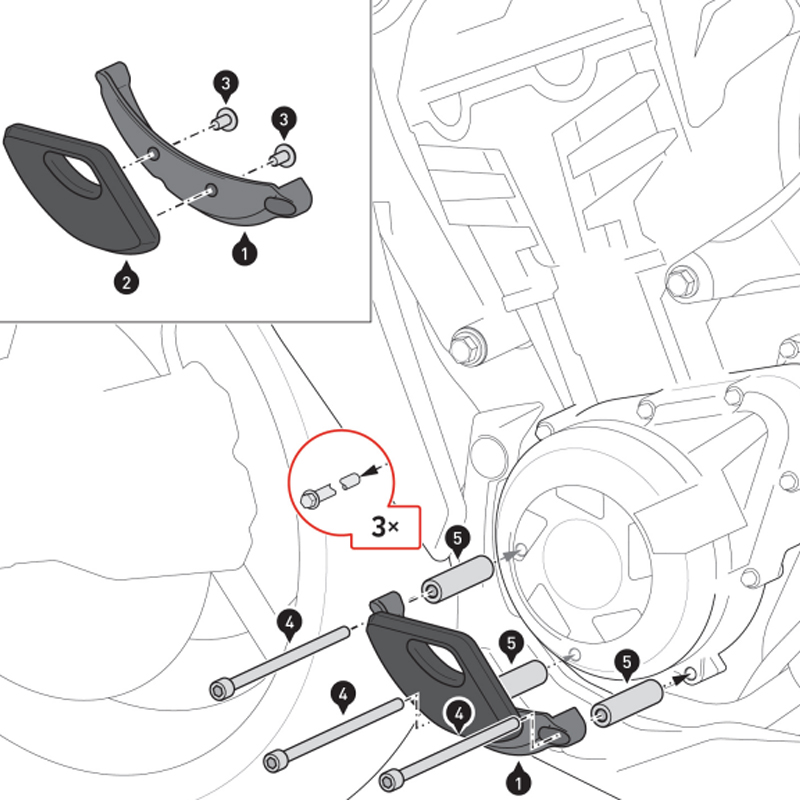 3
3
1
2
3×
5
4
5
5
4
4
1