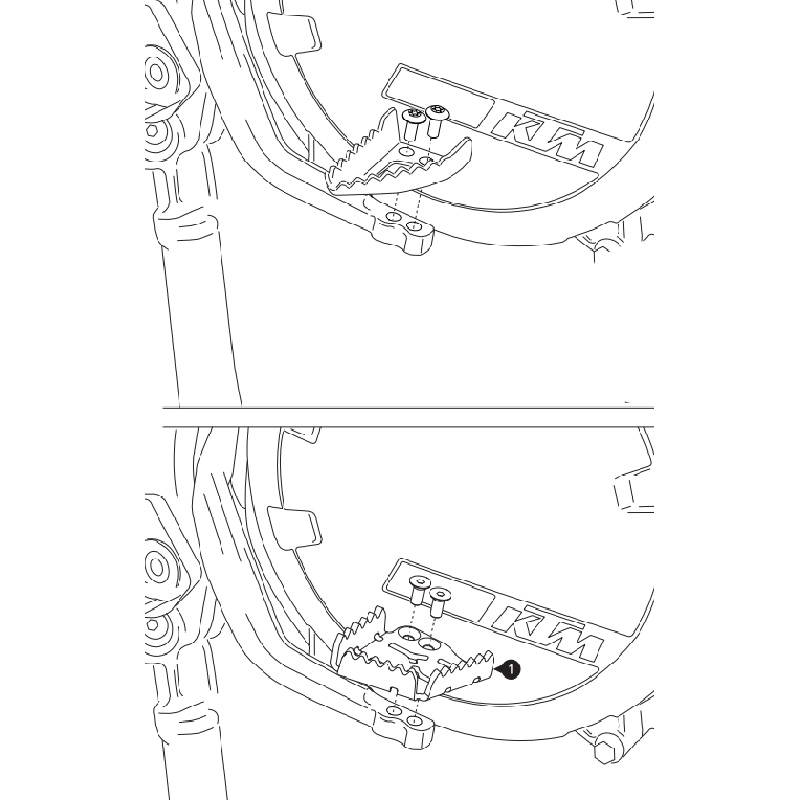 KTM

KTM

1