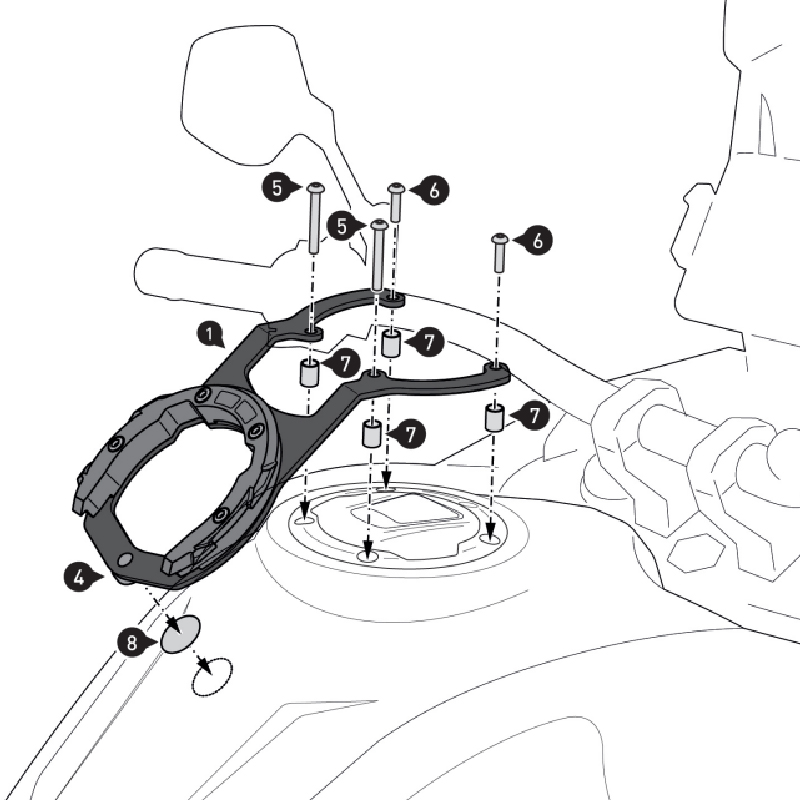 5
6
5
6
1
7
7
7
7
4
8