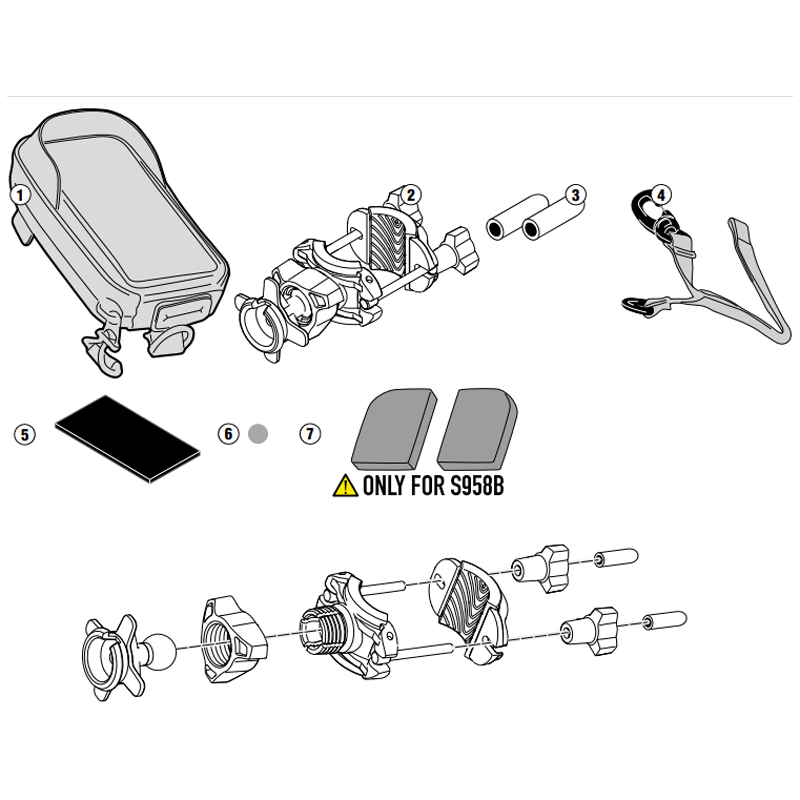 1

2

3

4

5

6

7

ONLY FOR S958B