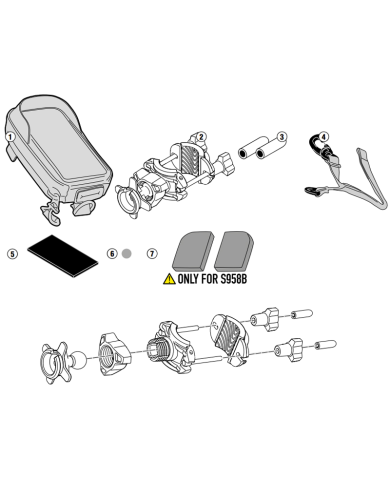 1
2
3
4
5
6
7
ONLY FOR S958B