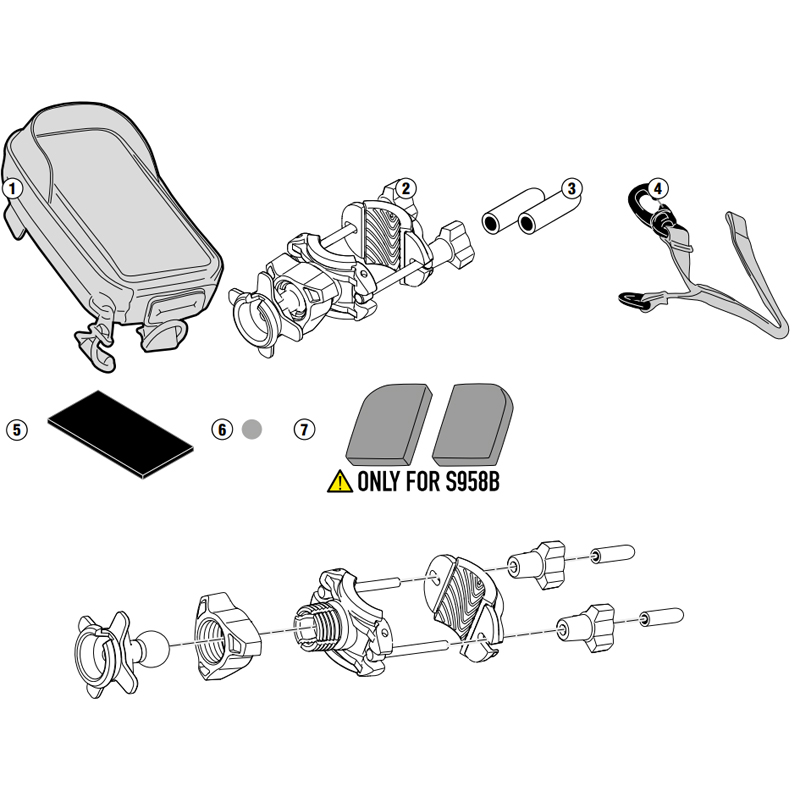 1
2
3
4
5
6
7
ONLY FOR S958B