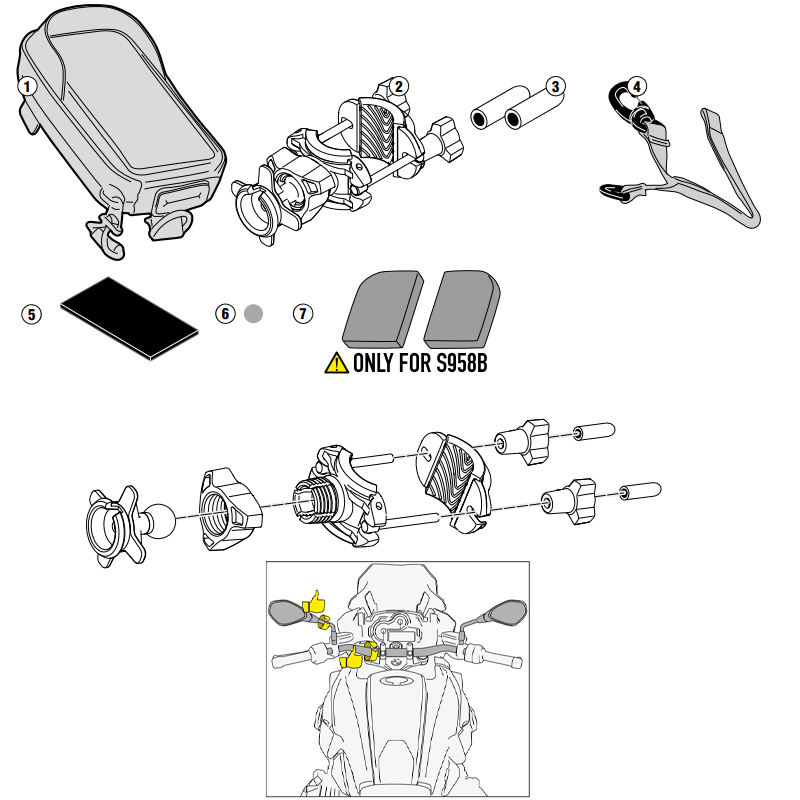 1
2
3
4
5
6
7
ONLY FOR S958B