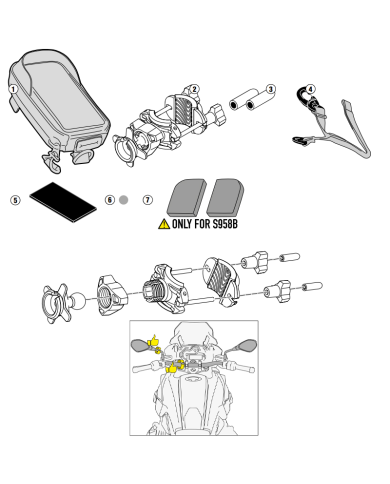 1
2
3
4
5
6
7
ONLY FOR S958B