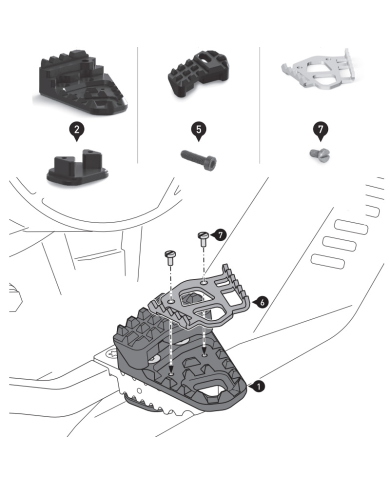 2
5
7
7
6
1