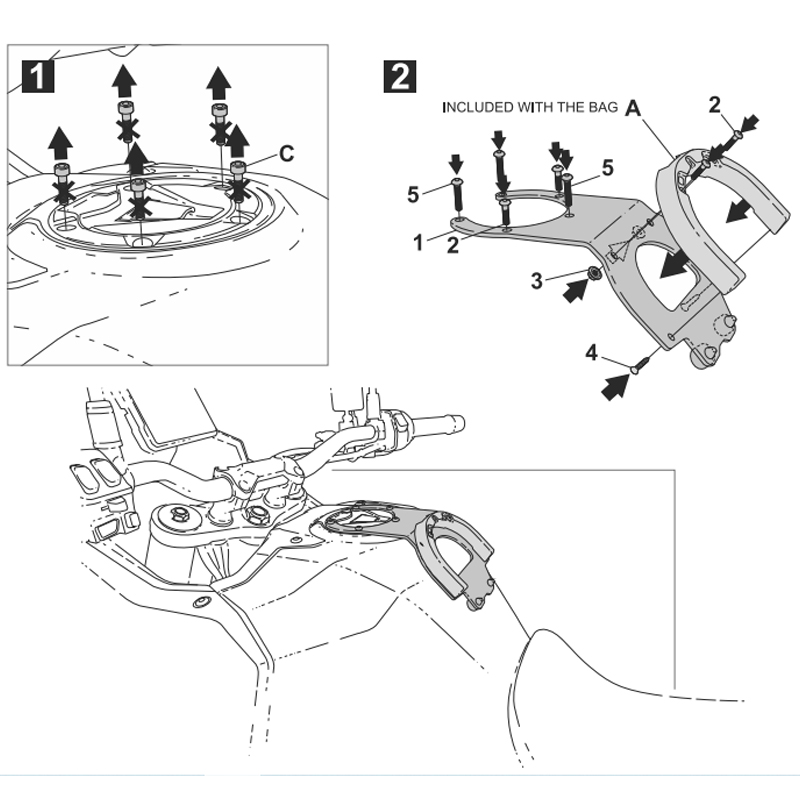 1

C

2

INCLUDED WITH THE BAG

A

2

5

5

1

2

3

4