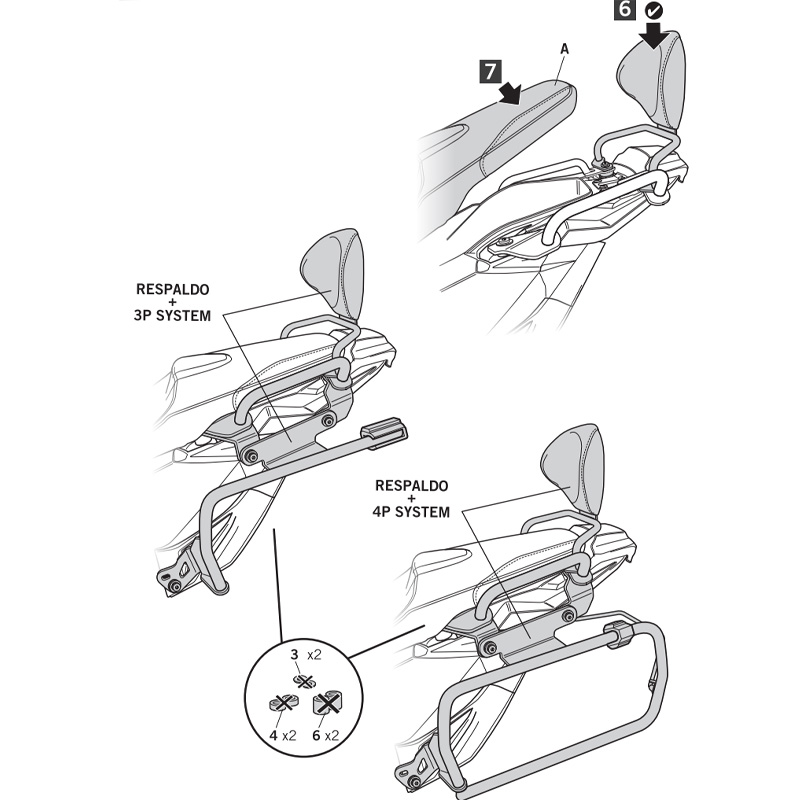 6

7

A

RESPALDO
+
3P SYSTEM

RESPALDO
+
4P SYSTEM

3 x2

4 x2

6 x2