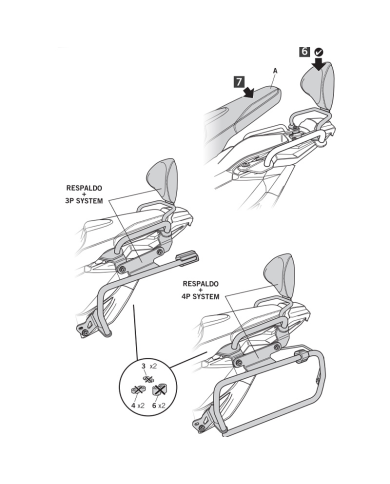 6
7
A
RESPALDO
+
3P SYSTEM
RESPALDO
+
4P SYSTEM
3 x2
4 x2
6 x2