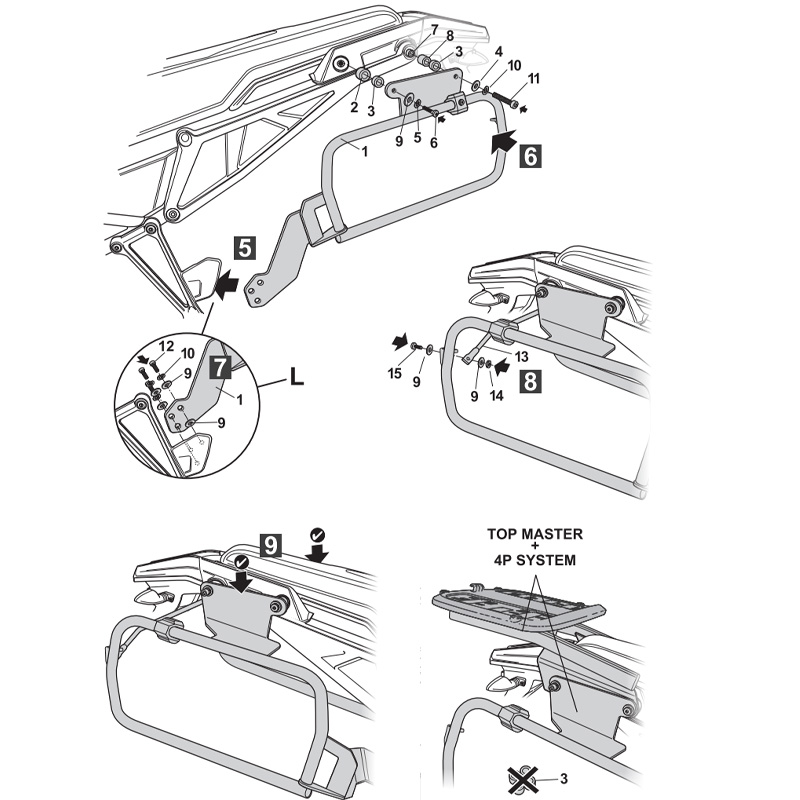 7
8
3
4
10
11
2
3
9
5
6
1
6
5
12
10
9
7
1
9
L
15
9
13
9
14
8
9
TOP MASTER
+
4P SYSTEM
3