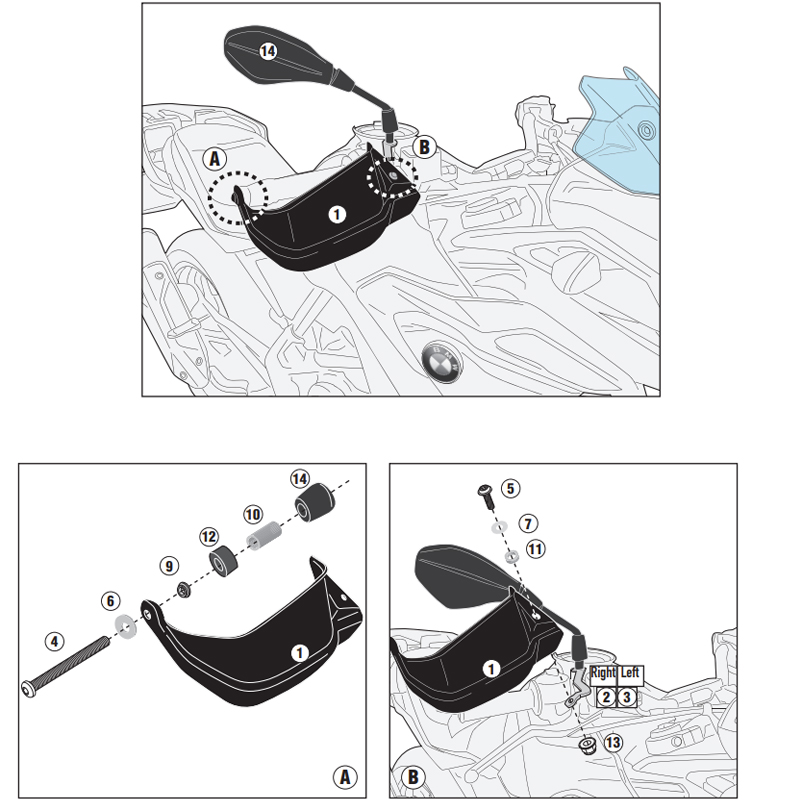 14
A
B
1

14
10
12
9
6
4
1
A

5
7
11
1
Right Left
2 3
13
B