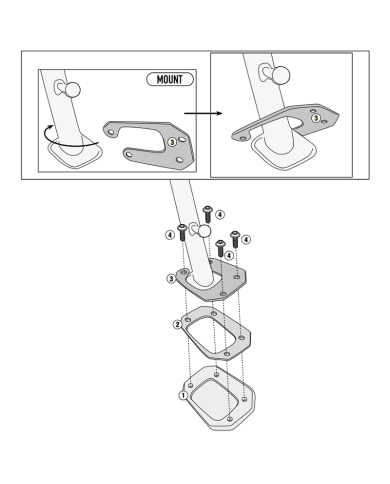 MOUNT

3

3

4

4

4

4

3

2

1