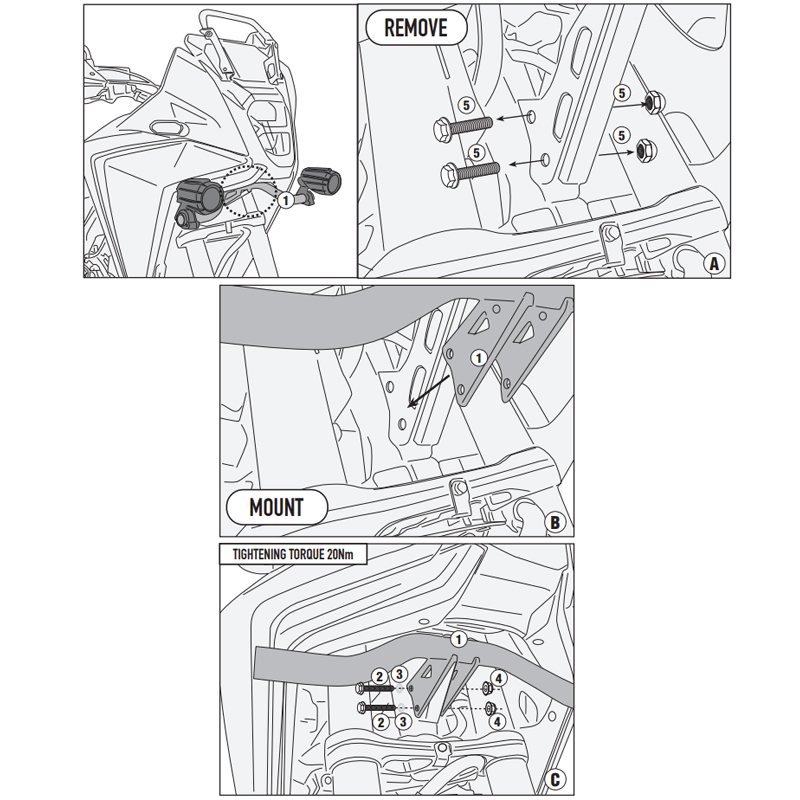 1

REMOVE

5
5
5
5

A

1

MOUNT

B

TIGHTENING TORQUE 20Nm

1
2
3
4
2
3
4

C