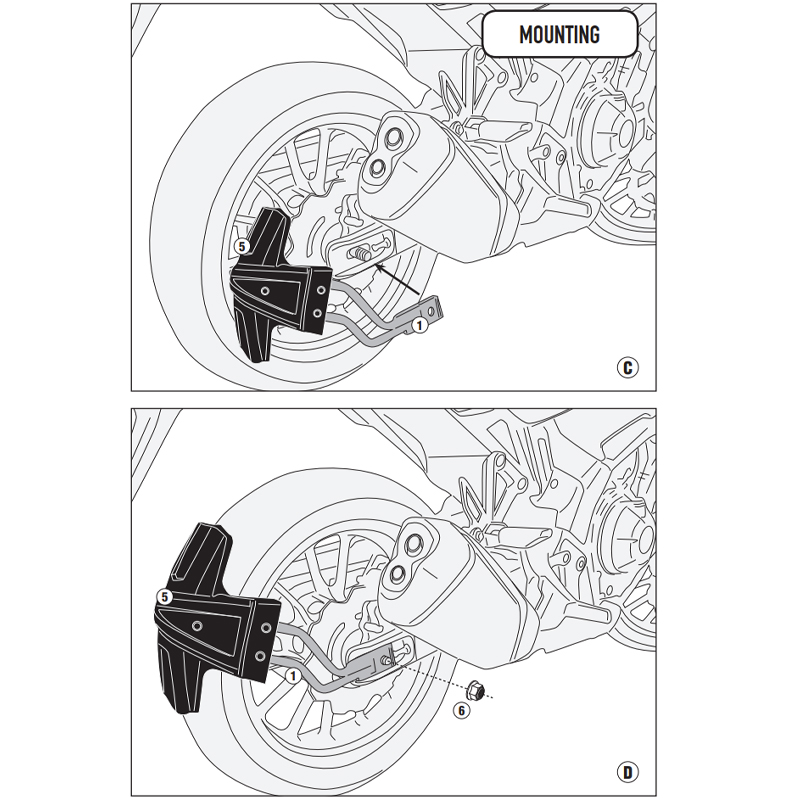 MOUNTING

5
1
C

5
1
6
D