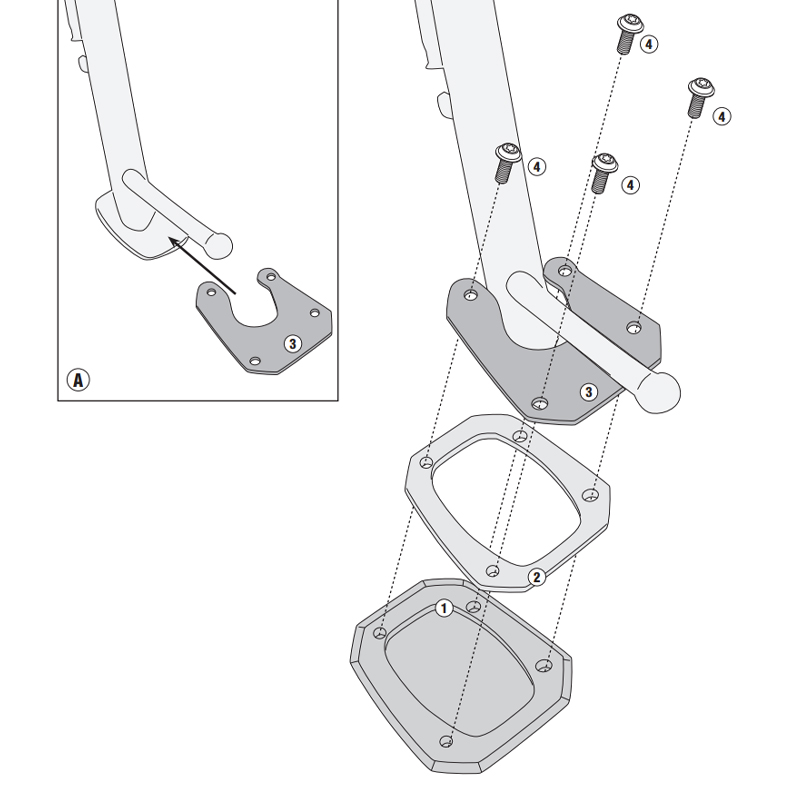 3
A
4
4
4
4
3
2
1