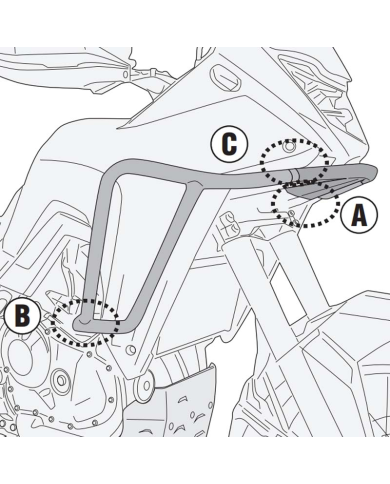 C
A
B