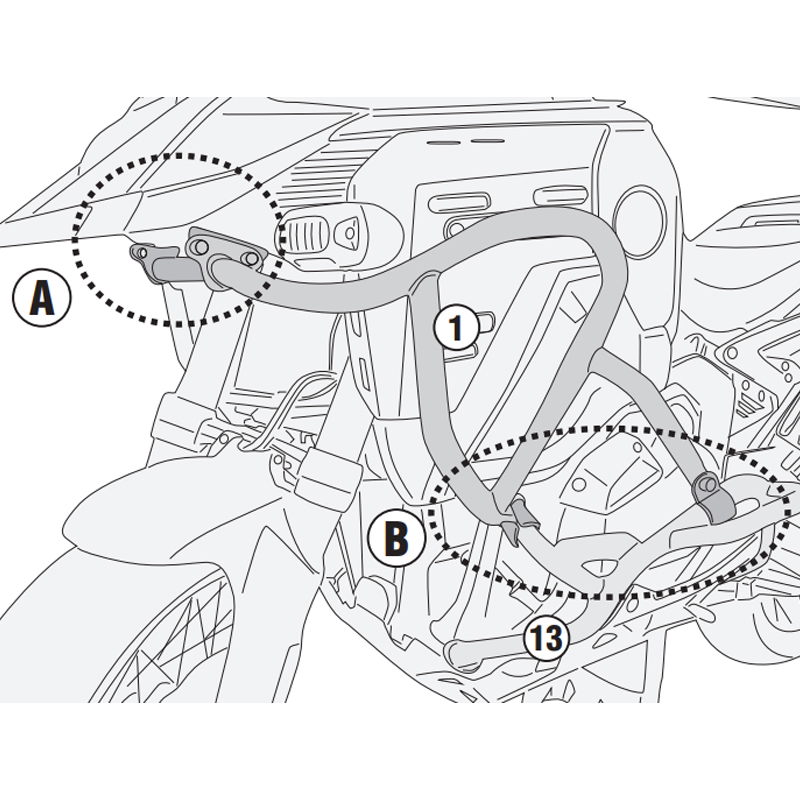 A
1
B
13