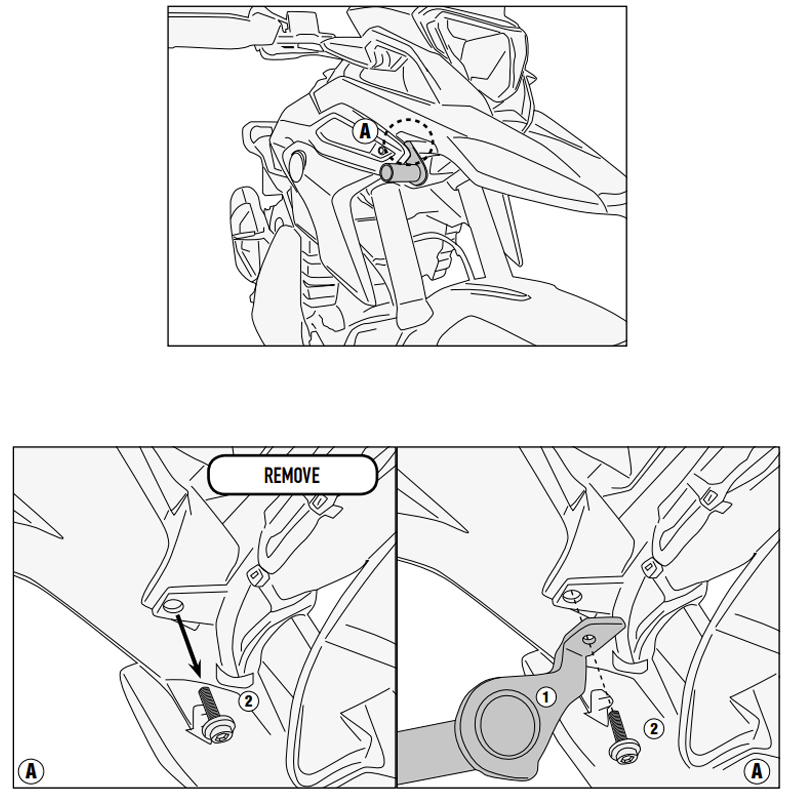 A

REMOVE

2

A

1

2

A